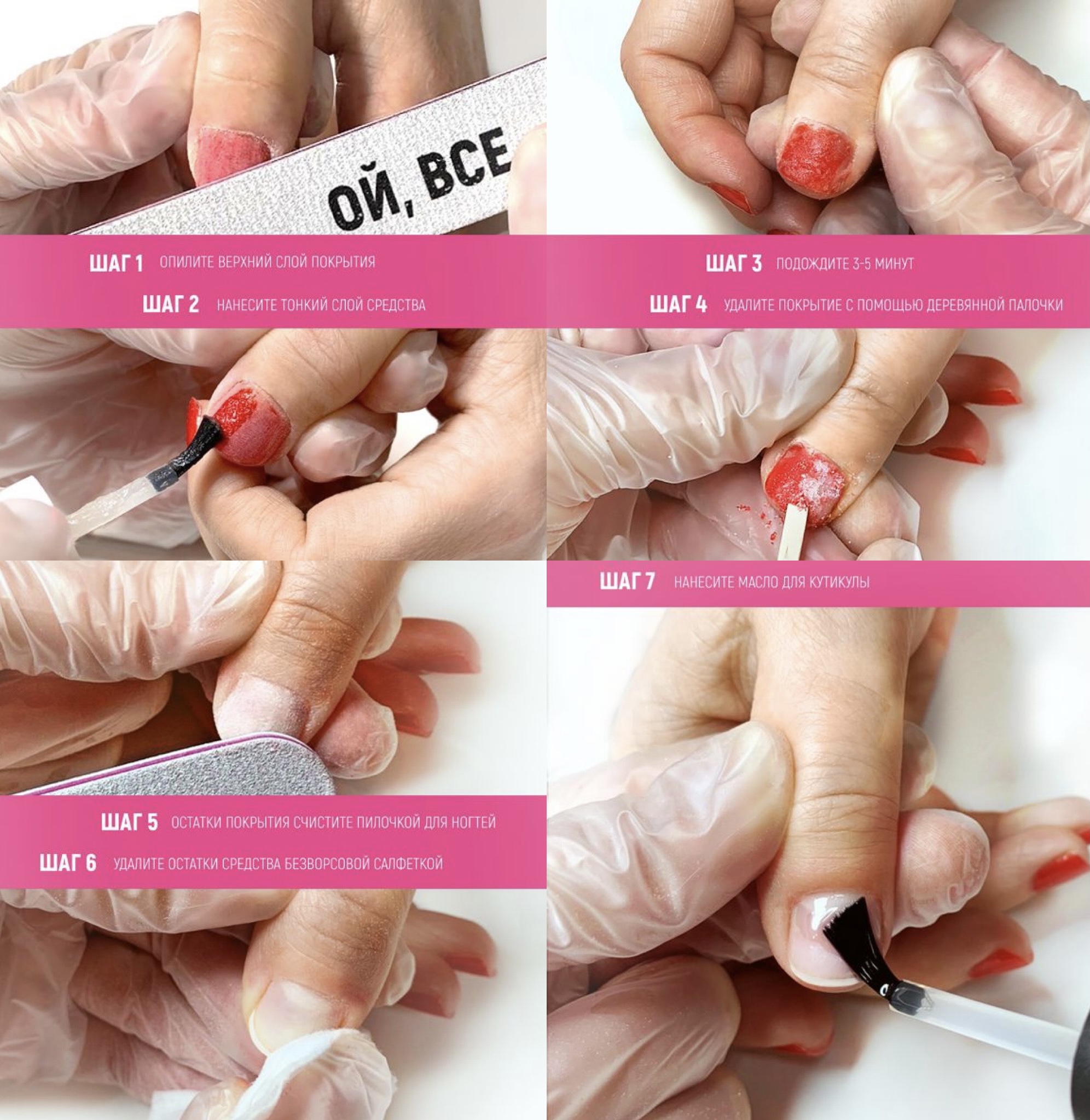 ОЙ, ВСЕ

ШАГ 1 ОПИЛИТЕ ВЕРХНИЙ СЛОЙ ПОКРЫТИЯ

ШАГ 2 НАНЕСИТЕ ТОНКИЙ СЛОЙ СРЕДСТВА

ШАГ 3 ПОДОЖДИТЕ 3-5 МИНУТ

ШАГ 4 УДАЛИТЕ ПОКРЫТИЕ С ПОМОЩЬЮ ДЕРЕВЯННОЙ ПАЛОЧКИ

ШАГ 5 ОСТАТКИ ПОКРЫТИЯ СЧИСТИТЕ ПИЛОЧКОЙ ДЛЯ НОГТЕЙ

ШАГ 6 УДАЛИТЕ ОСТАТКИ СРЕДСТВА БЕЗВОРСОВОЙ САЛФЕТКОЙ

ШАГ 7 НАНЕСИТЕ МАСЛО ДЛЯ КУТИКУЛЫ