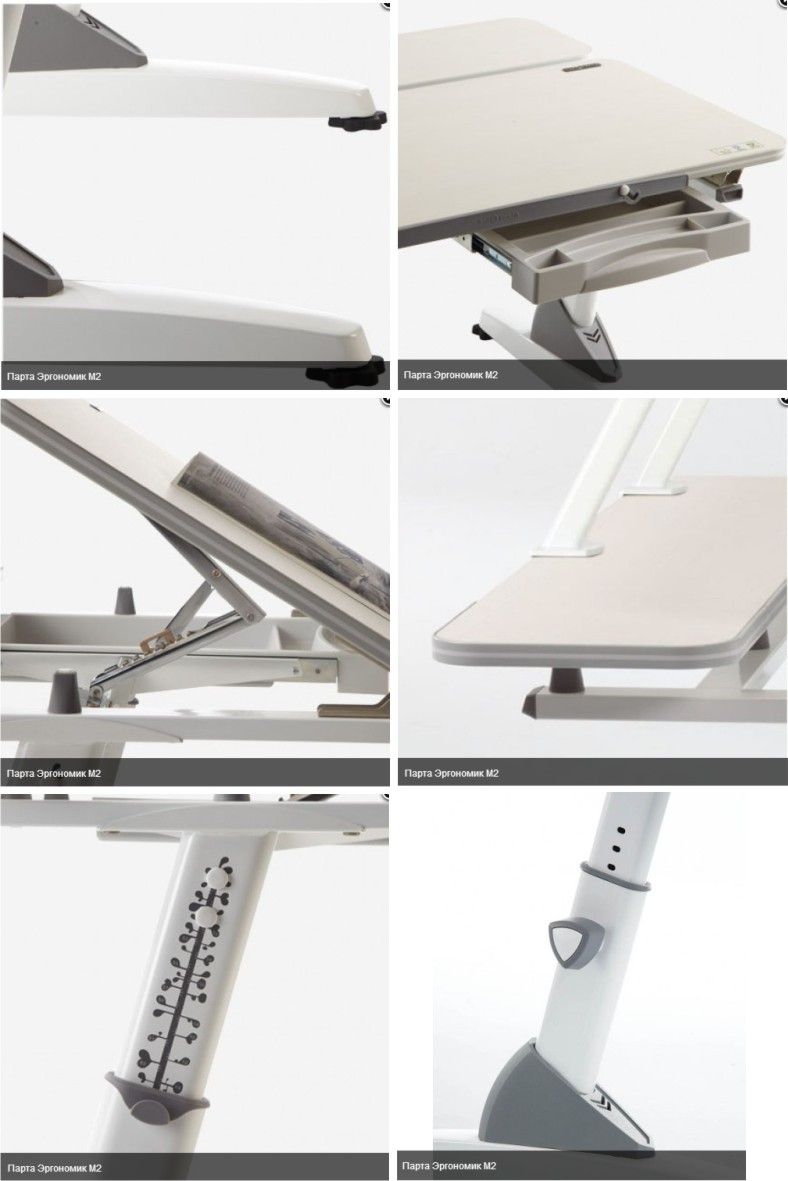 Парта Эргономик М2

Парта Эргономик М2

Парта Эргономик М2

Парта Эргономик М2

Парта Эргономик М2

Парта Эргономик М2