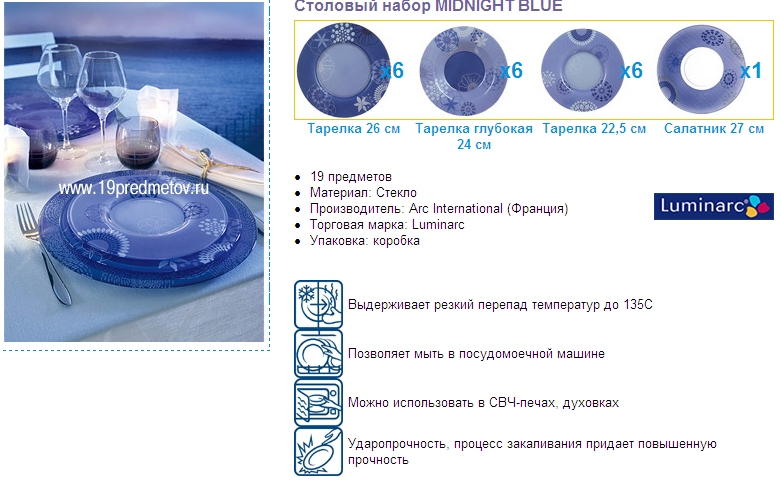 www.19predmetov.ru

Столовый набор MIDNIGHT BLUE

x6 x6 x6 x1

Тарелка 26 см
Тарелка глубокая 24 см
Тарелка 22,5 см
Салатник 27 см

- 19 предметов
- Материал: Стекло
- Производитель: Arc International (Франция)
- Торговая марка: Luminarc
- Упаковка: коробка

Luminarc

Выдерживает резкий перепад температур до 135С

Позволяет мыть в посудомоечной машине

Можно использовать в СВЧ-печах, духовках

Ударопрочность, процесс закаливания придает повышенную прочность