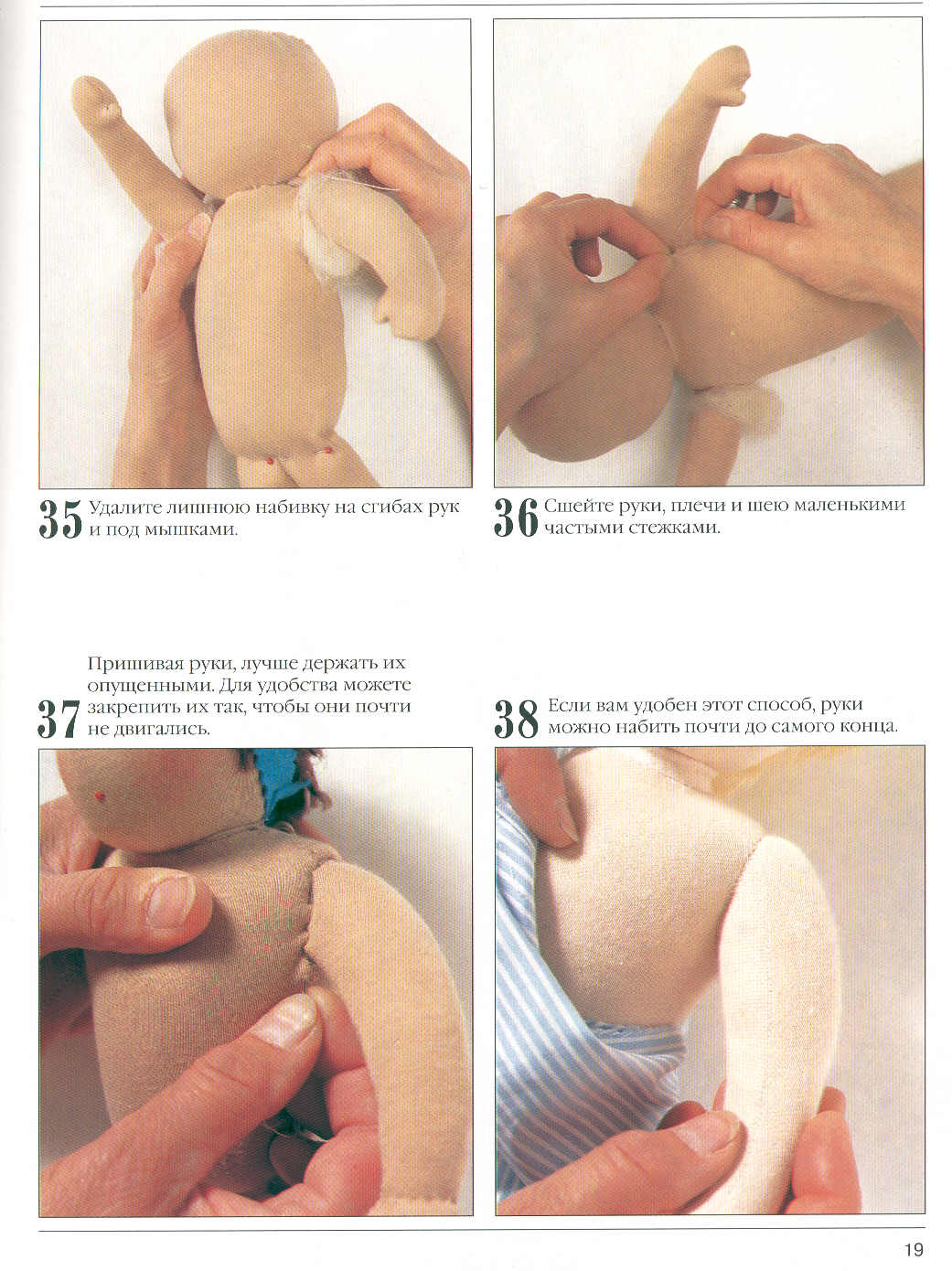 35 Удалите лишнюю набивку на сгибах рук и под мышками.

36 Сшейте руки, плечи и шею маленькими частыми стежками.

37 Пришивая руки, лучше держать их опущенными. Для удобства можете закрепить их так, чтобы они почти не двигались.

38 Если вам удобен этот способ, руки можно набить почти до самого конца.

19