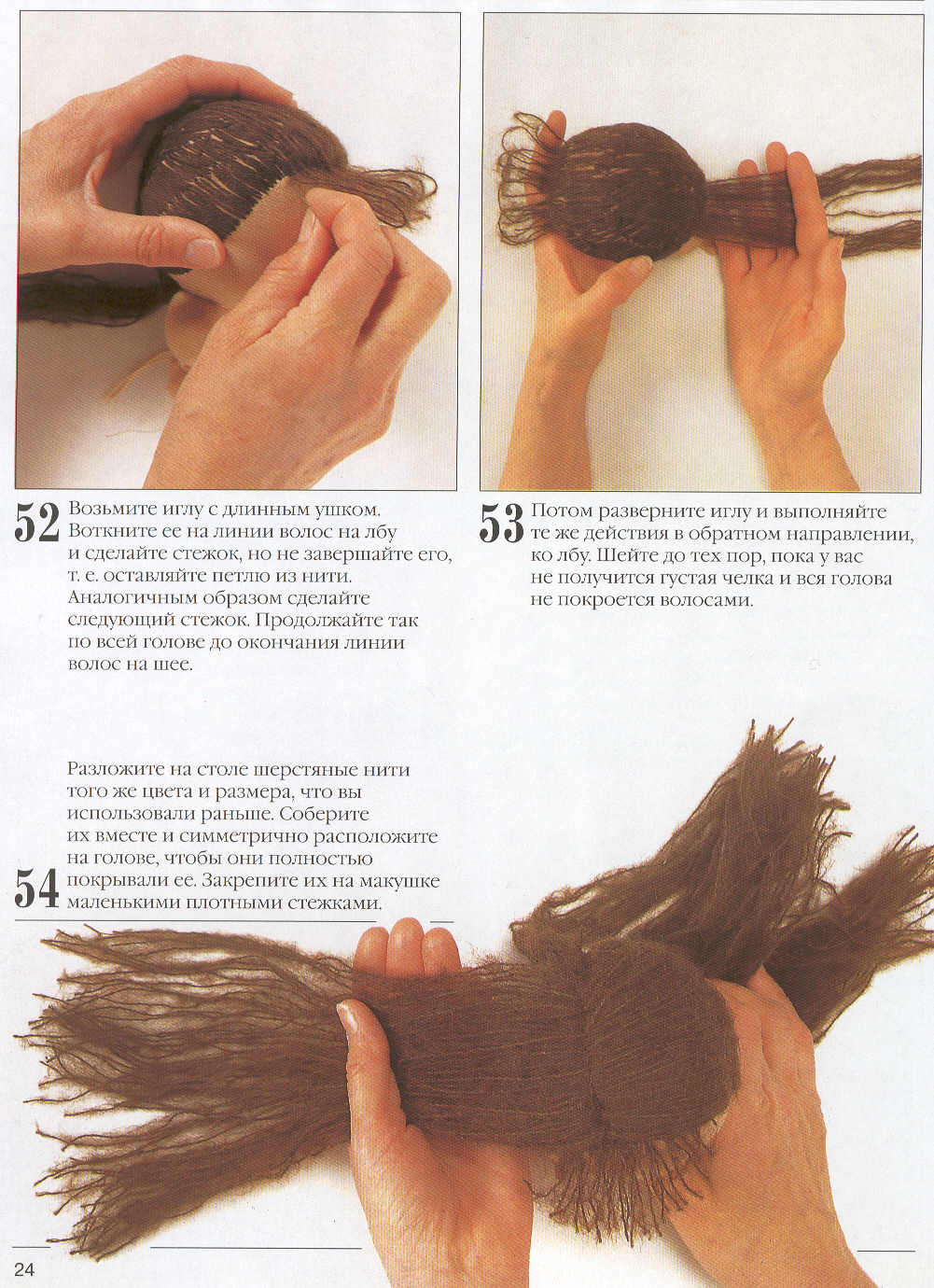 52 Возьмите иглу с длинным ушком. Воткните ее на линии волос на лбу и сделайте стежок, но не завершайте его, т. е. оставляйте петлю из нити. Аналогичным образом сделайте следующий стежок. Продолжайте так по всей голове до окончания линии волос на шее.

53 Потом разверните иглу и выполняйте те же действия в обратном направлении, ко лбу. Шейте до тех пор, пока у вас не получится густая челка и вся голова не покроется волосами.

54 Разложите на столе шерстяные нити того же цвета и размера, что вы использовали раньше. Соберите их вместе и симметрично расположите на голове, чтобы они полностью покрывали ее. Закрепите их на макушке маленькими плотными стежками.

24